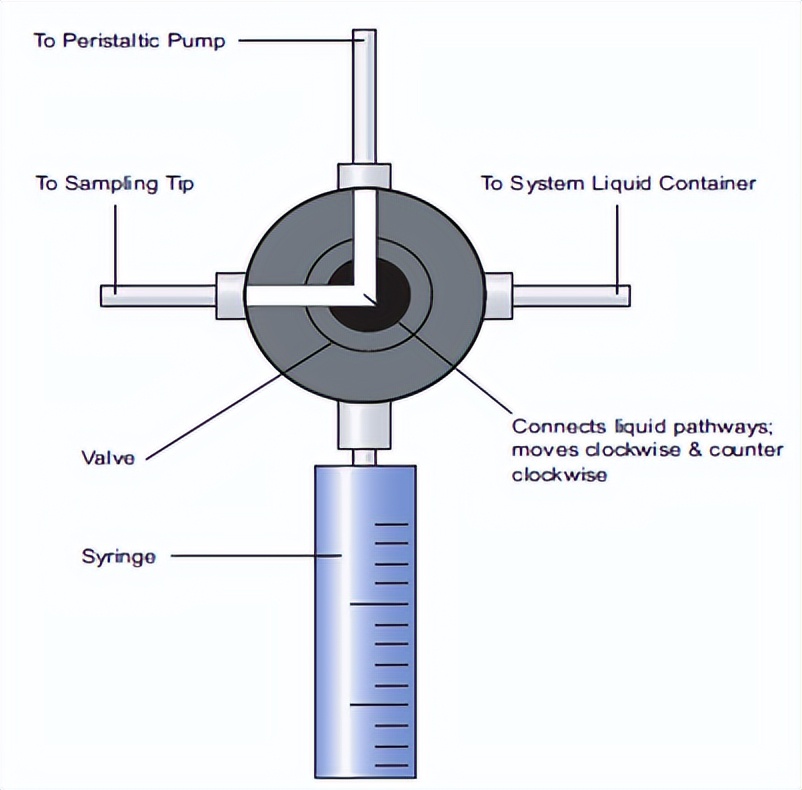 To Peristaltic Pump

To Sampling Tip

To System Liquid Container

Valve

Connects liquid pathways; moves clockwise & counter clockwise

Syringe