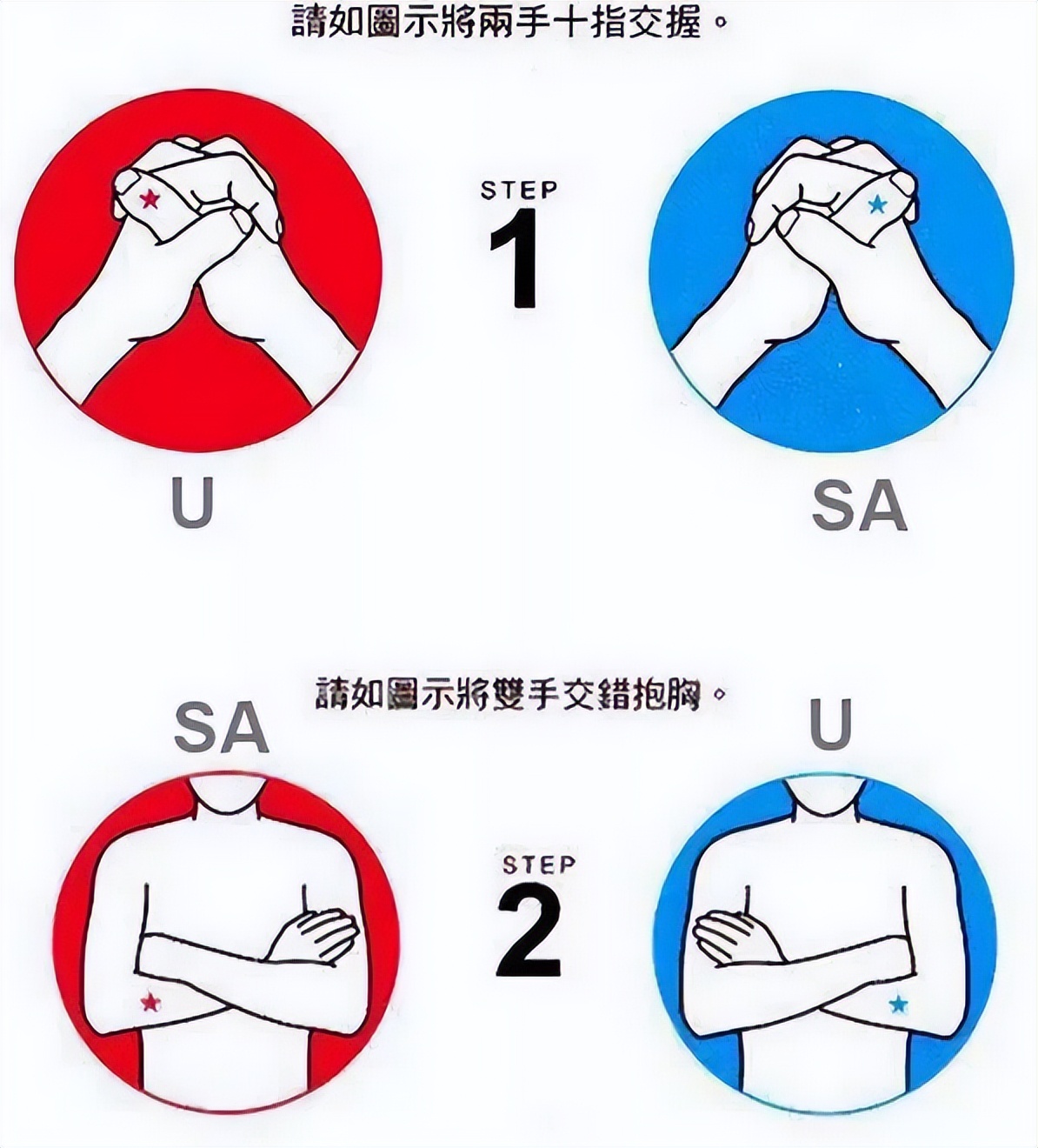 請如圖示將兩手十指交握。

STEP 1

U

SA

請如圖示將雙手交錯抱胸。

SA

U

STEP 2