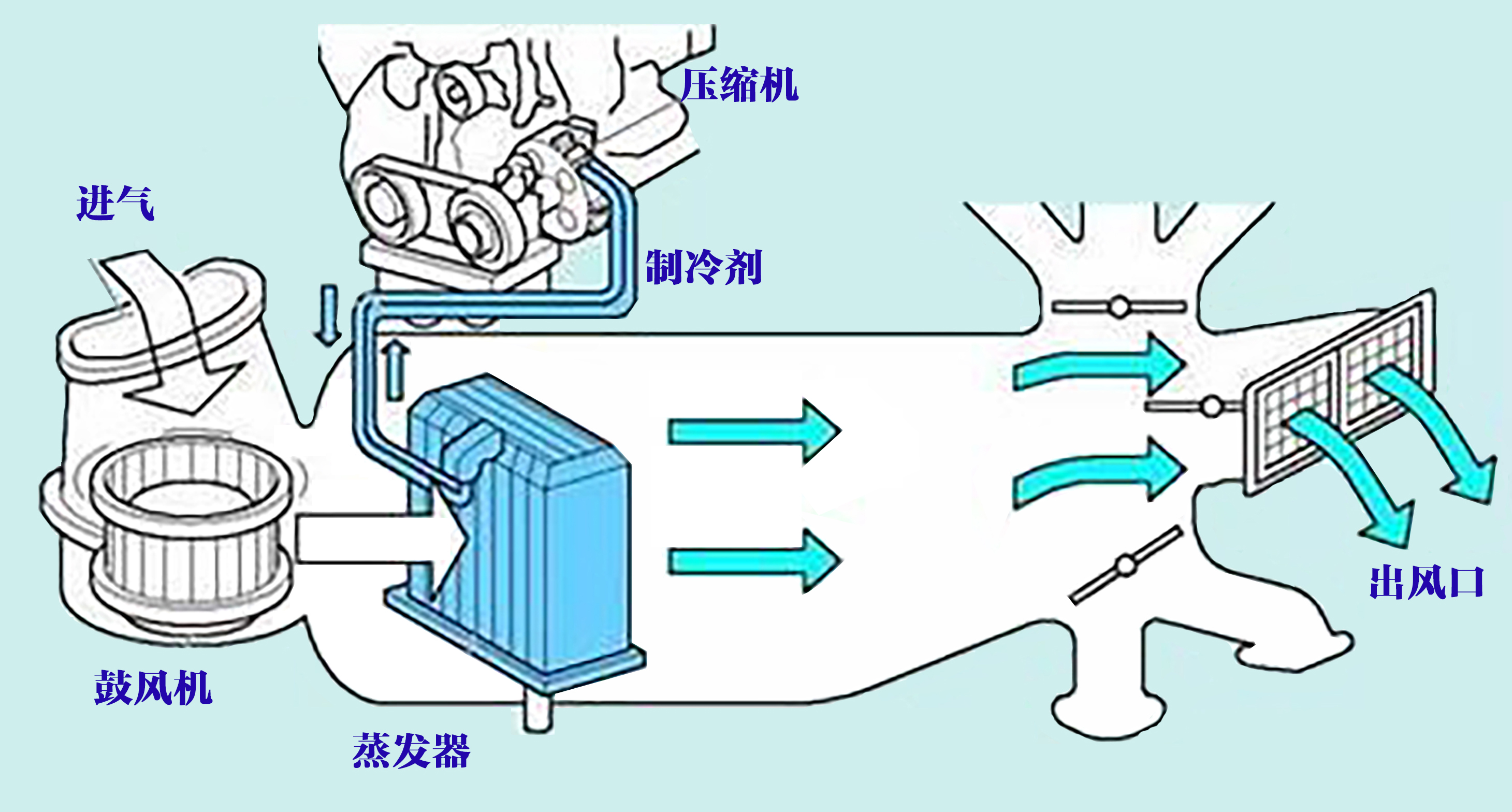 压缩机

进气

制冷剂

出风口

鼓风机

蒸发器