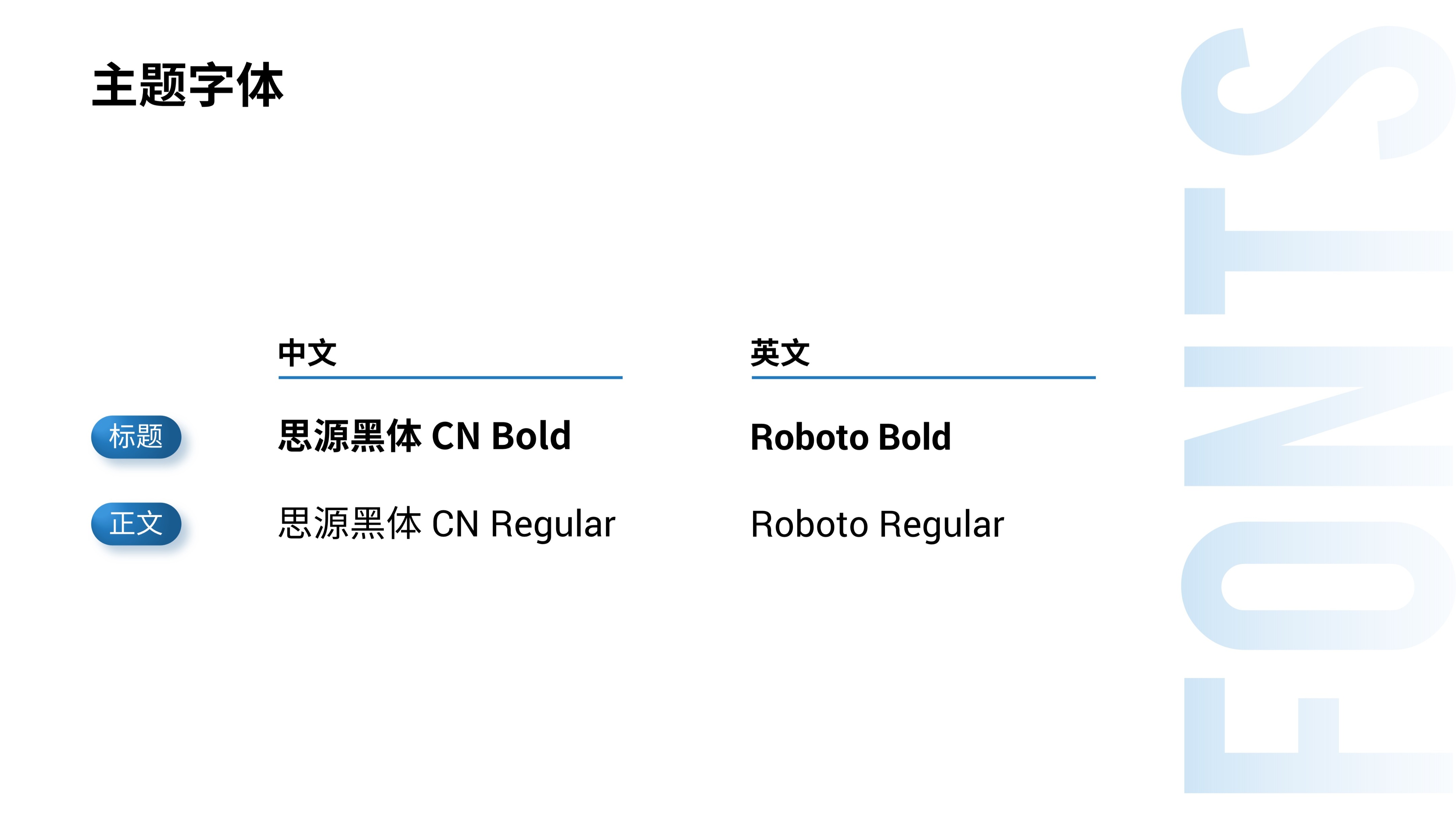 主题字体

|  | 中文 | 英文 |
|---|---|---|
| 标题 | 思源黑体 CN Bold | Roboto Bold |
| 正文 | 思源黑体 CN Regular | Roboto Regular |

FONTS