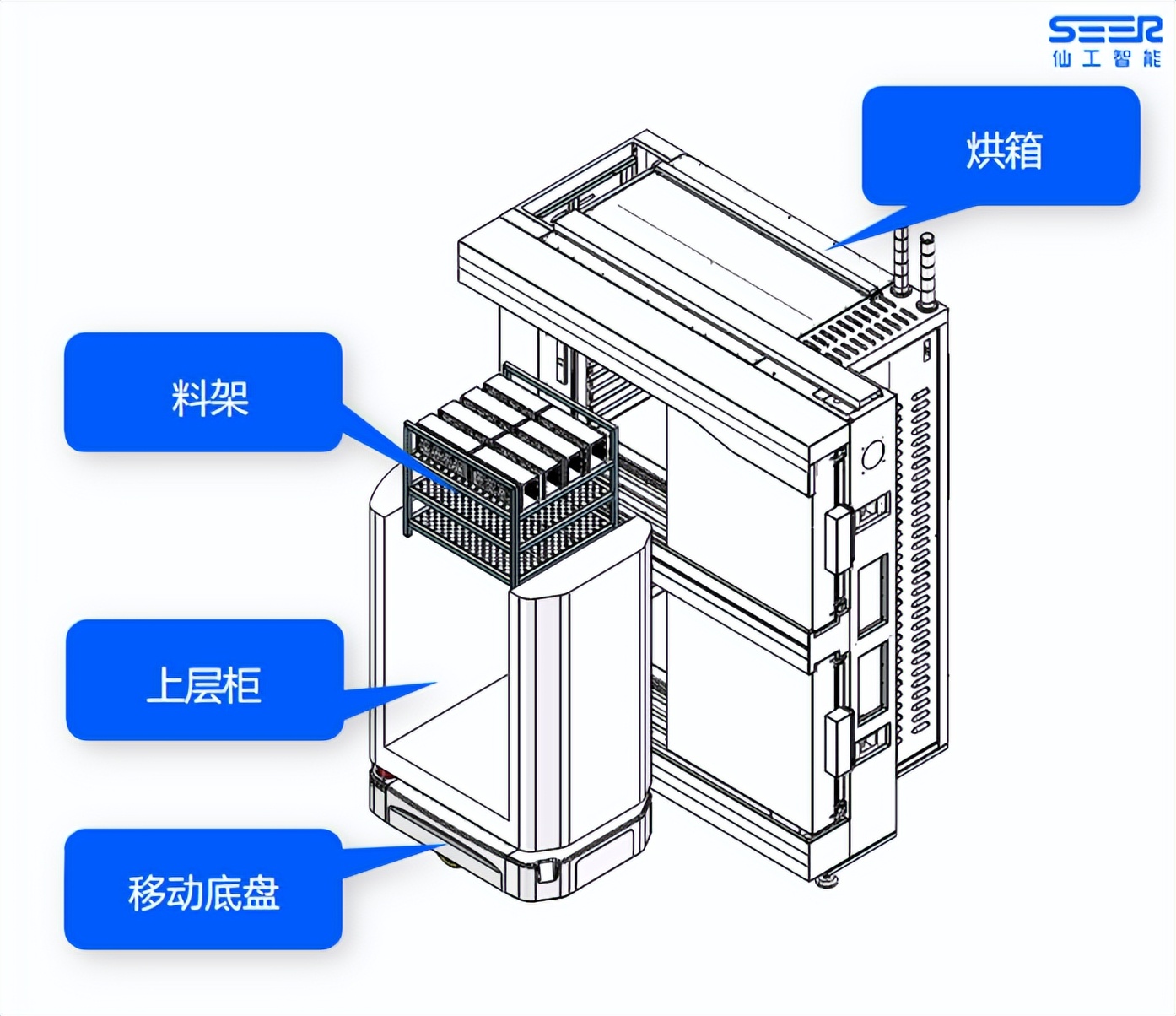 SEER
仙工智能

烘箱

料架

上层柜

移动底盘