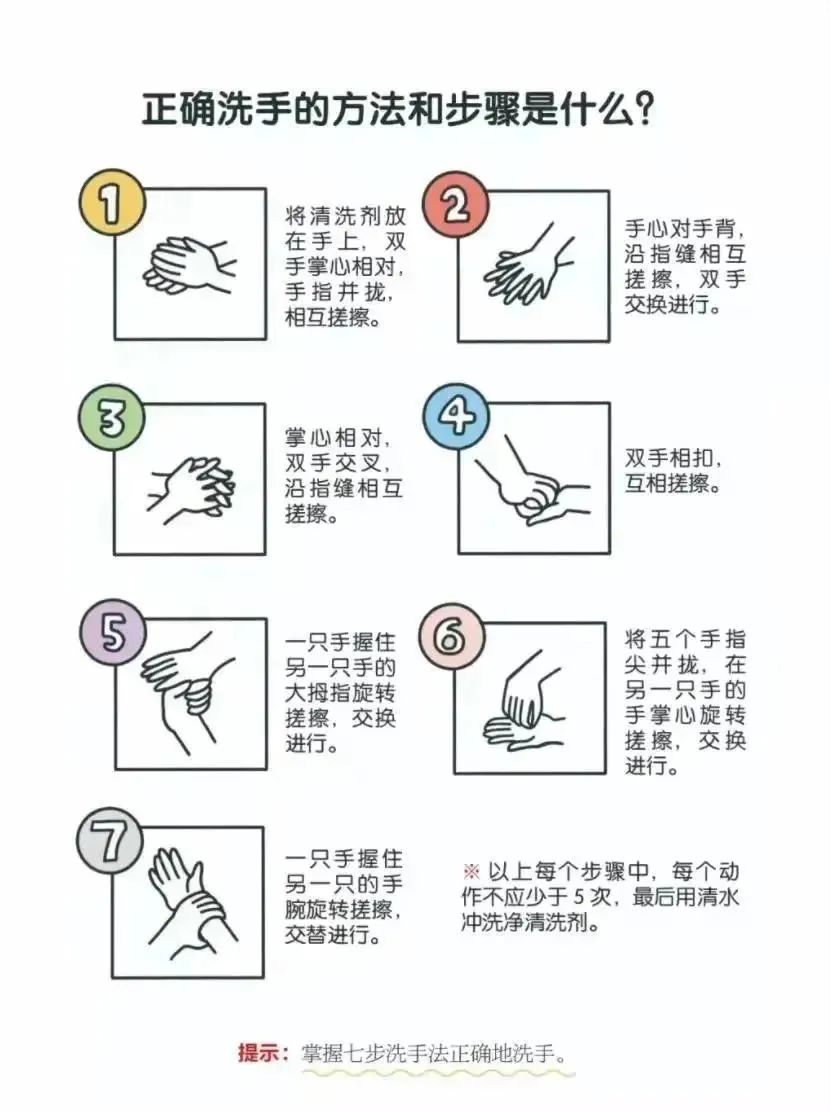 正确洗手的方法和步骤是什么？

1

将清洗剂放在手上，双手掌心相对，手指并拢，相互搓擦。

2

手心对手背，沿指缝相互搓擦，双手交换进行。

3

掌心相对，双手交叉，沿指缝相互搓擦。

4

双手相扣，互相搓擦。

5

一只手握住另一只手的大拇指旋转搓擦，交换进行。

6

将五个手指尖并拢，在另一只手的手掌心旋转搓擦，交换进行。

7

一只手握住另一只的手腕旋转搓擦，交替进行。

※ 以上每个步骤中，每个动作不应少于 5 次，最后用清水冲洗净清洗剂。

提示：掌握七步洗手法正确地洗手。