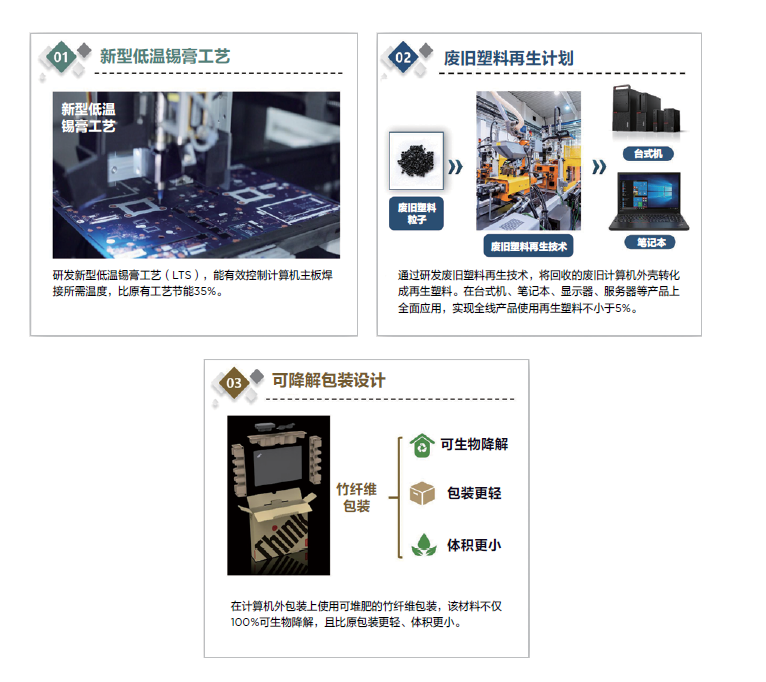 01 新型低温锡膏工艺

新型低温锡膏工艺

研发新型低温锡膏工艺（LTS），能有效控制计算机主板焊接所需温度，比原有工艺节能35%。

02 废旧塑料再生计划

废旧塑料粒子

废旧塑料再生技术

台式机

笔记本

通过研发废旧塑料再生技术，将回收的废旧计算机外壳转化成再生塑料。在台式机、笔记本、显示器、服务器等产品上全面应用，实现全线产品使用再生塑料不小于5%。

03 可降解包装设计

think

竹纤维包装

可生物降解

包装更轻

体积更小

在计算机外包装上使用可堆肥的竹纤维包装，该材料不仅100%可生物降解，且比原包装更轻、体积更小。