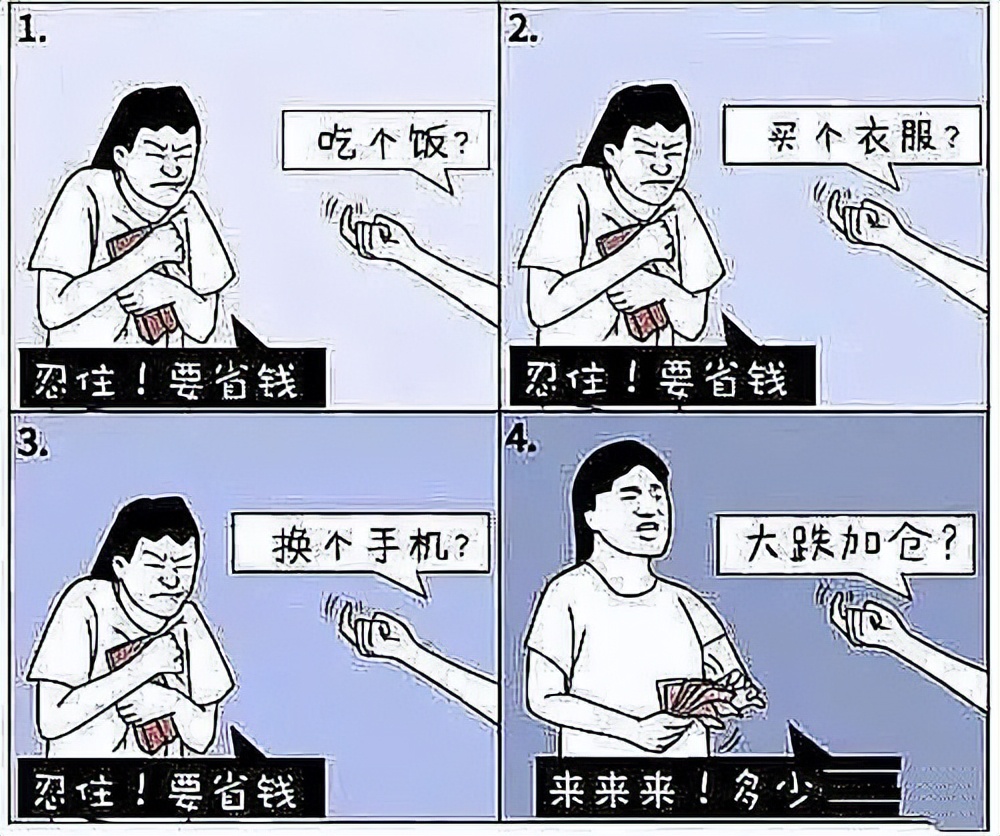 1.

吃个饭?

忍住!要省钱

2.

买个衣服?

忍住!要省钱

3.

换个手机?

忍住!要省钱

4.

大跌加仓?

来来来!多少