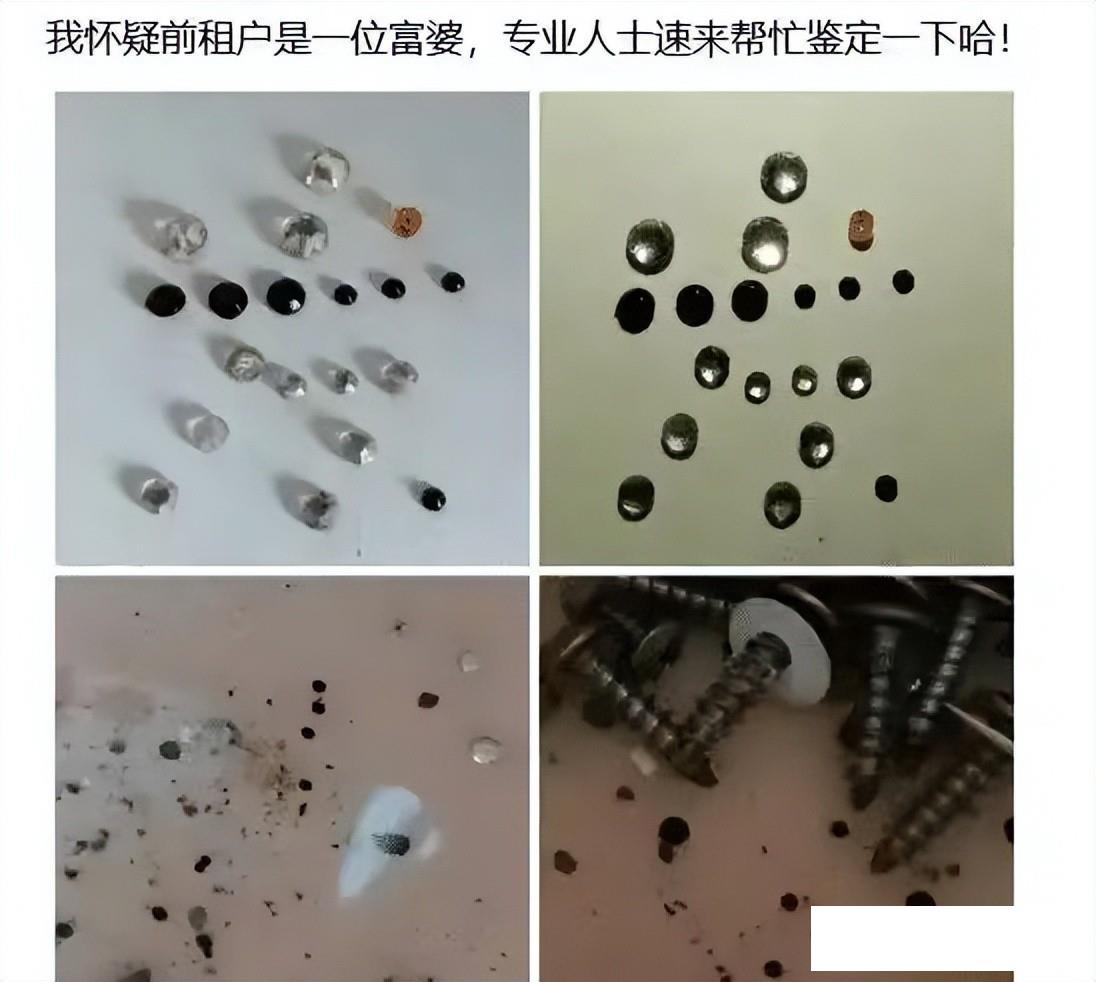 我怀疑前租户是一位富婆，专业人士速来帮忙鉴定一下哈！