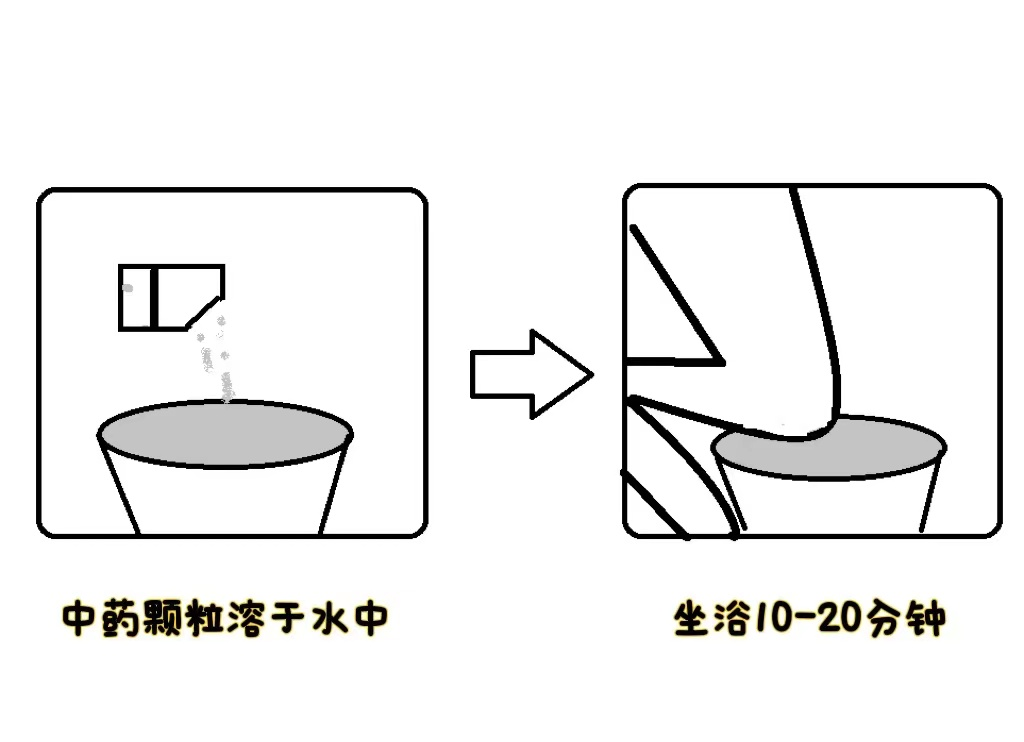 中药颗粒溶于水中

坐浴10-20分钟