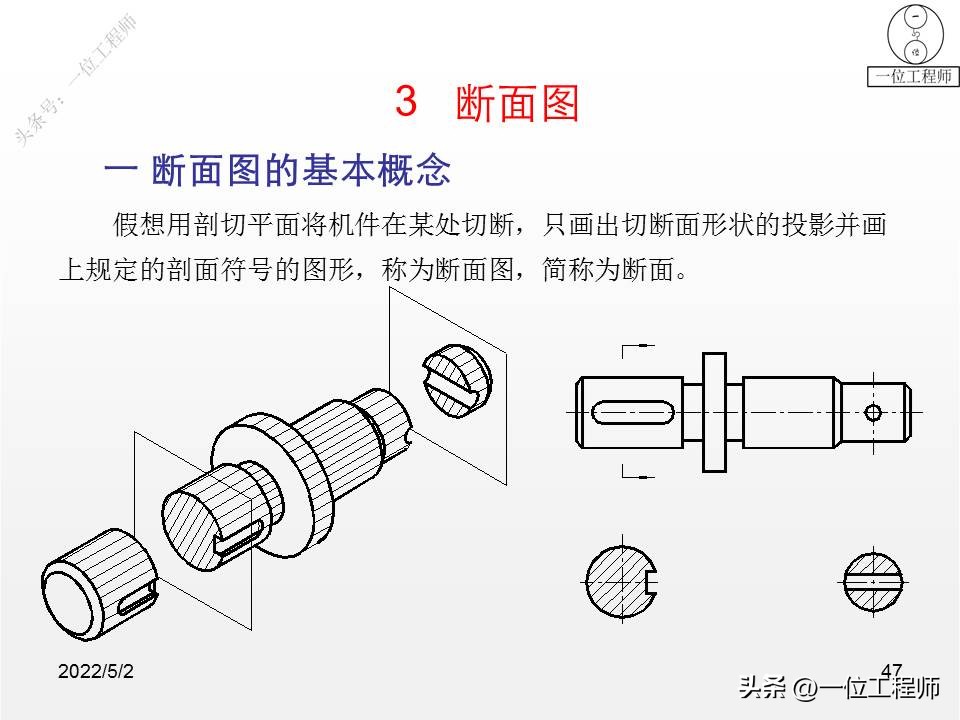 头条号：一位工程师

一位工程师

3 断面图

一 断面图的基本概念

假想用剖切平面将机件在某处切断，只画出切断面形状的投影并画上规定的剖面符号的图形，称为断面图，简称为断面。

2022/5/2

47

头条 @一位工程师