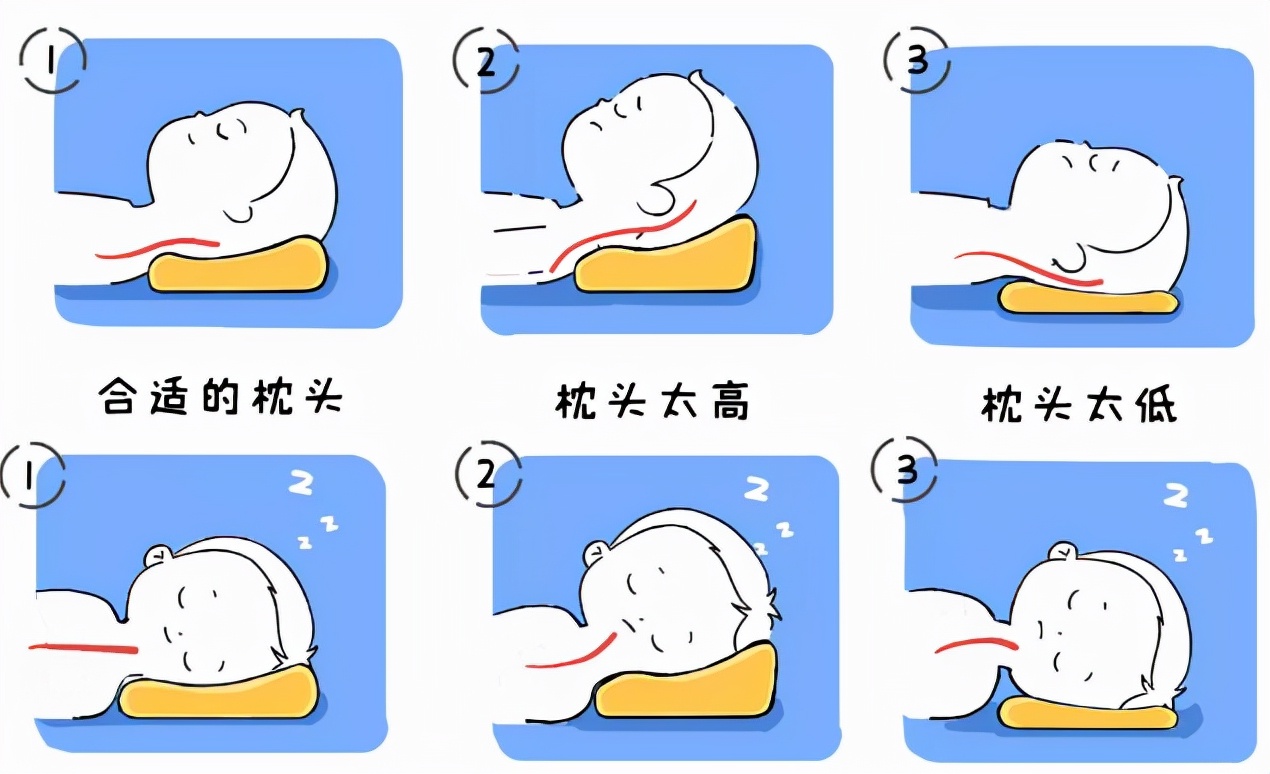 1

2

3

合适的枕头

枕头太高

枕头太低

1

z z z

2

z z z

3

z z z