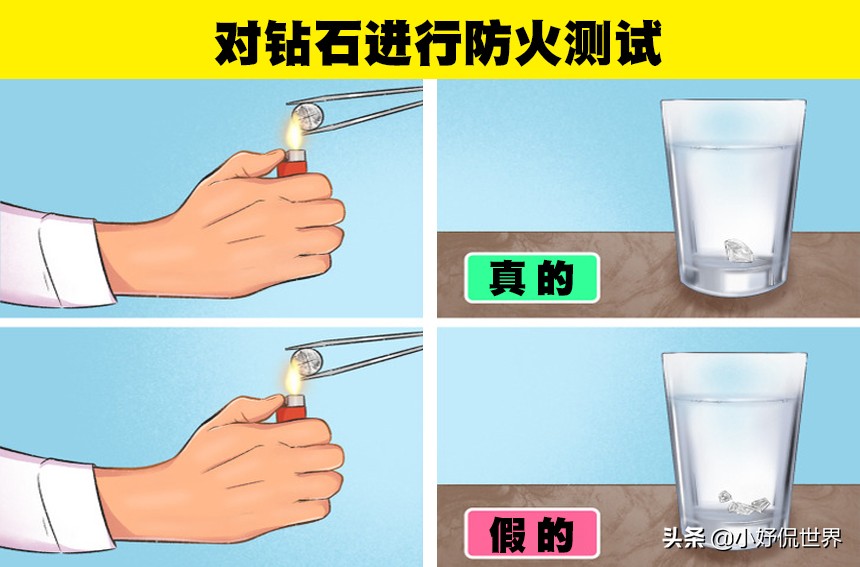 对钻石进行防火测试

真的

假的

头条 @小妤侃世界