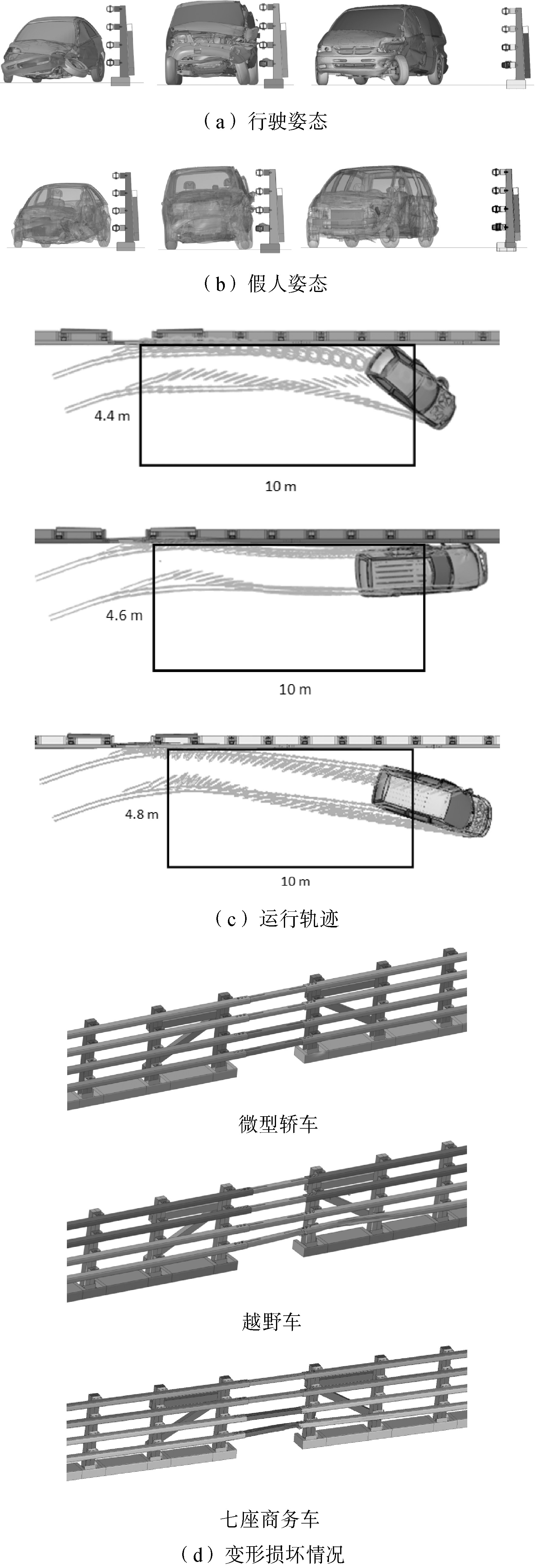 （a）行驶姿态

（b）假人姿态

4.4 m

10 m

4.6 m

10 m

4.8 m

10 m

（c）运行轨迹

微型轿车

越野车

七座商务车

（d）变形损坏情况