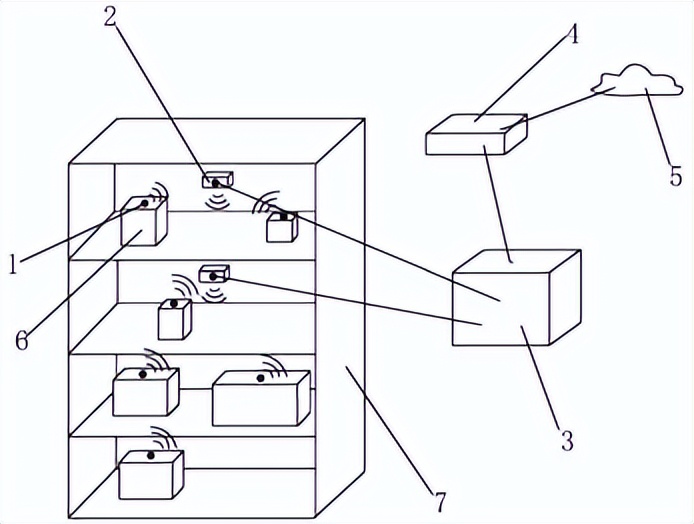 2
4
5
1
6
3
7