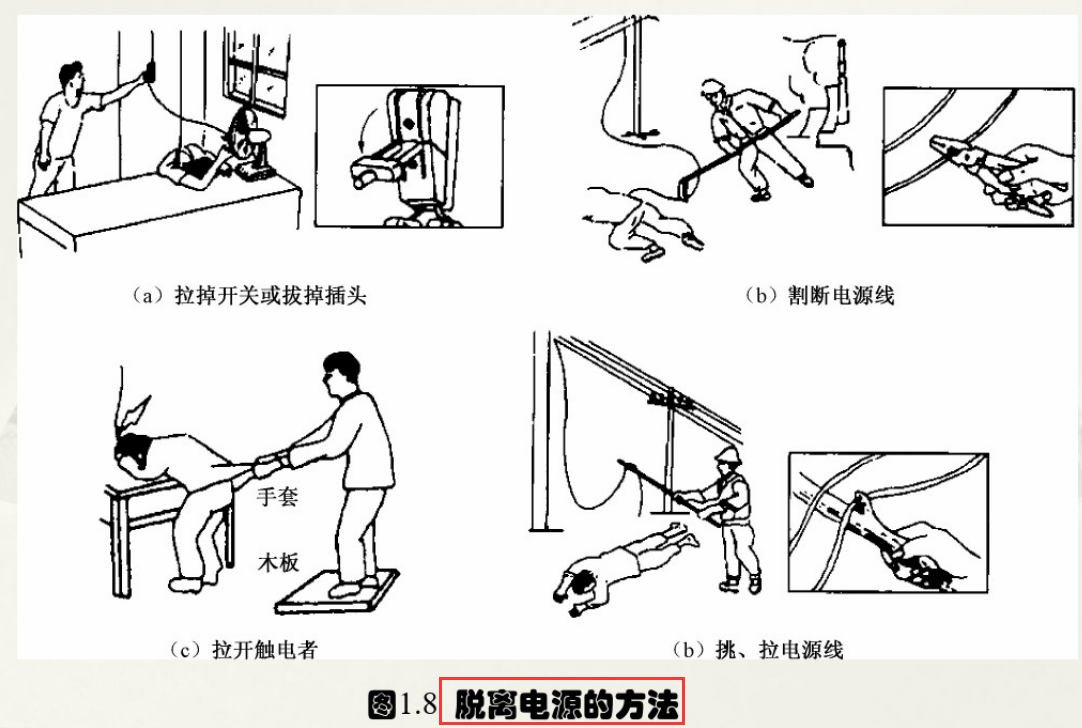 （a）拉掉开关或拔掉插头

（b）割断电源线

手套

木板

（c）拉开触电者

（b）挑、拉电源线

图1.8 脱离电源的方法