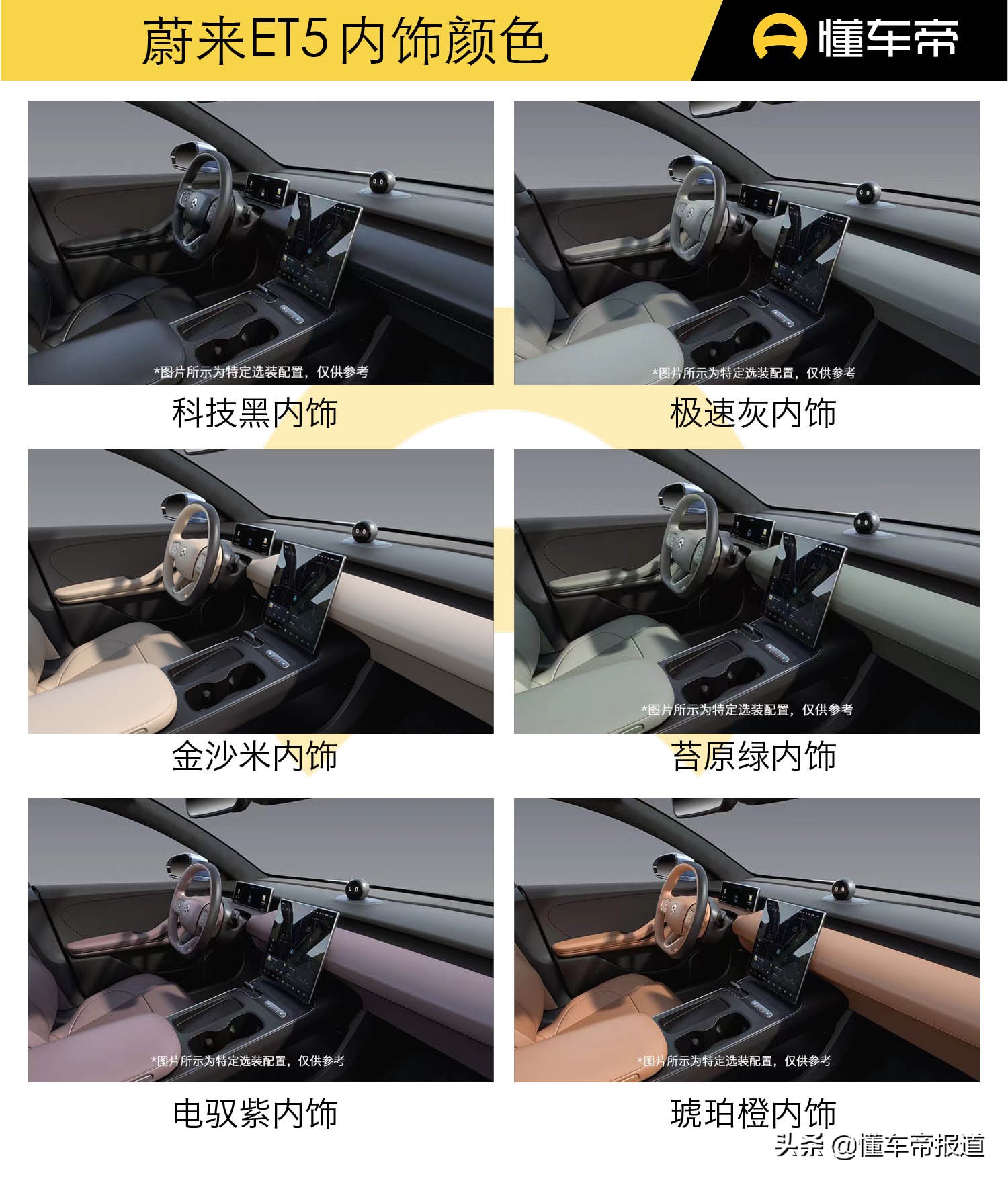 蔚来ET5 内饰颜色

懂车帝

*图片所示为特定选装配置，仅供参考

科技黑内饰

*图片所示为特定选装配置，仅供参考

极速灰内饰

金沙米内饰

*图片所示为特定选装配置，仅供参考

苔原绿内饰

*图片所示为特定选装配置，仅供参考

电驭紫内饰

*图片所示为特定选装配置，仅供参考

琥珀橙内饰

头条 @懂车帝报道