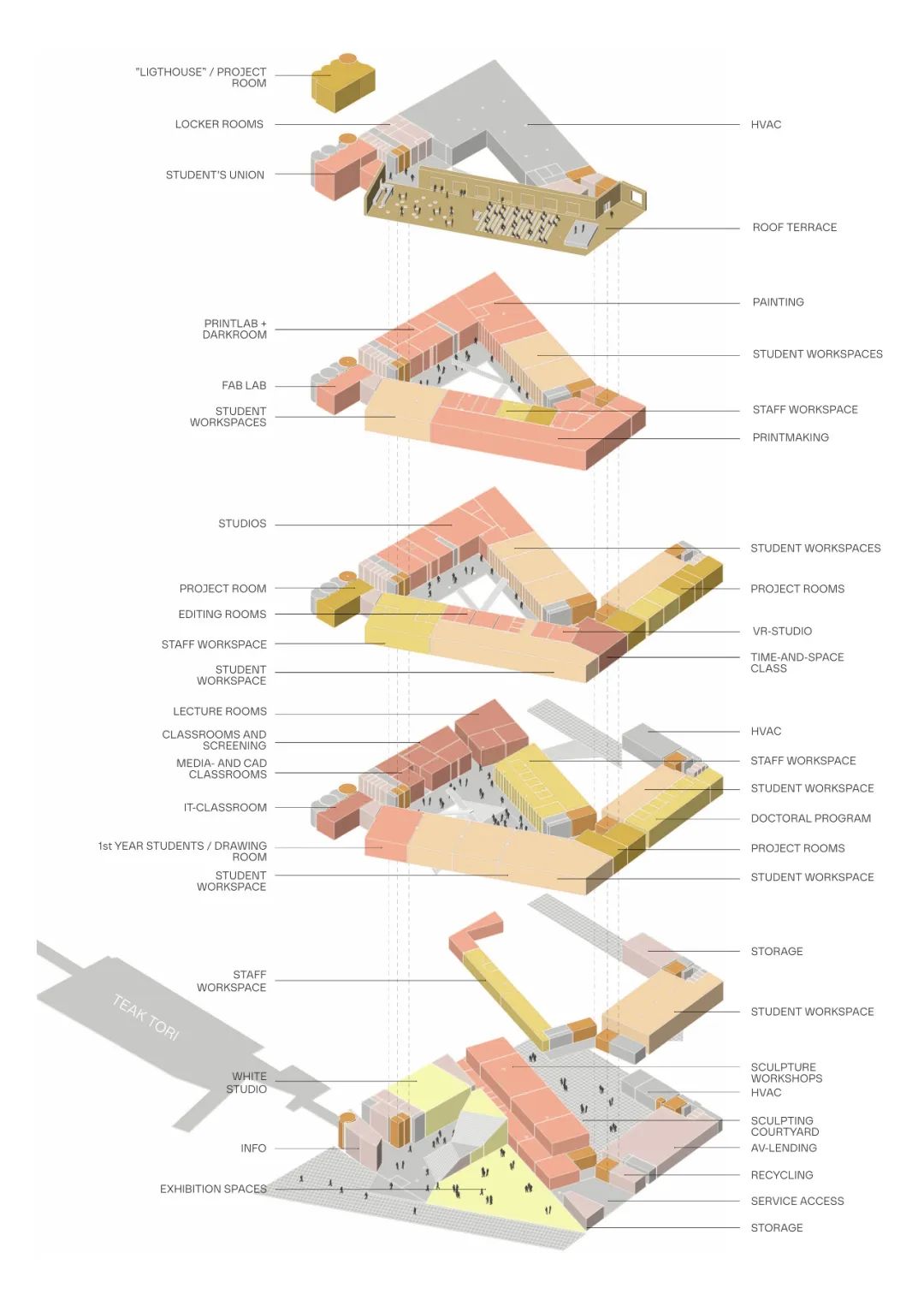 "LIGTHOUSE" / PROJECT ROOM

LOCKER ROOMS

STUDENT'S UNION

HVAC

ROOF TERRACE

PRINTLAB + DARKROOM

FAB LAB

STUDENT WORKSPACES

PAINTING

STUDENT WORKSPACES

STAFF WORKSPACE

PRINTMAKING

STUDIOS

PROJECT ROOM

EDITING ROOMS

STAFF WORKSPACE

STUDENT WORKSPACE

STUDENT WORKSPACES

PROJECT ROOMS

VR-STUDIO

TIME-AND-SPACE CLASS

LECTURE ROOMS

CLASSROOMS AND SCREENING

MEDIA- AND CAD CLASSROOMS

IT-CLASSROOM

1st YEAR STUDENTS / DRAWING ROOM

STUDENT WORKSPACE

HVAC

STAFF WORKSPACE

STUDENT WORKSPACE

DOCTORAL PROGRAM

PROJECT ROOMS

STUDENT WORKSPACE

STAFF WORKSPACE

TEAK TORI

WHITE STUDIO

INFO

EXHIBITION SPACES

STORAGE

STUDENT WORKSPACE

SCULPTURE WORKSHOPS

HVAC

SCULPTING COURTYARD

AV-LENDING

RECYCLING

SERVICE ACCESS

STORAGE