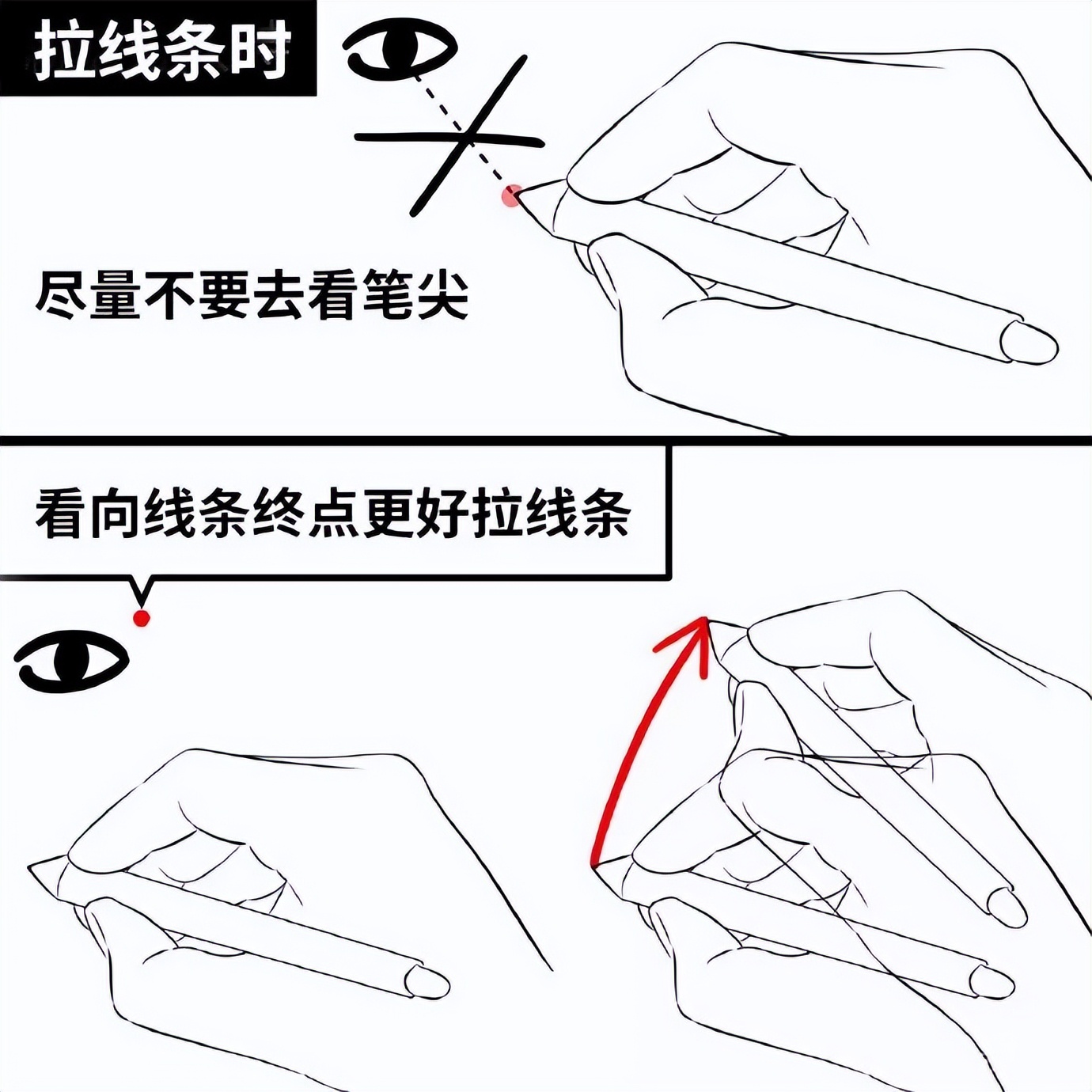 拉线条时

尽量不要去看笔尖

看向线条终点更好拉线条