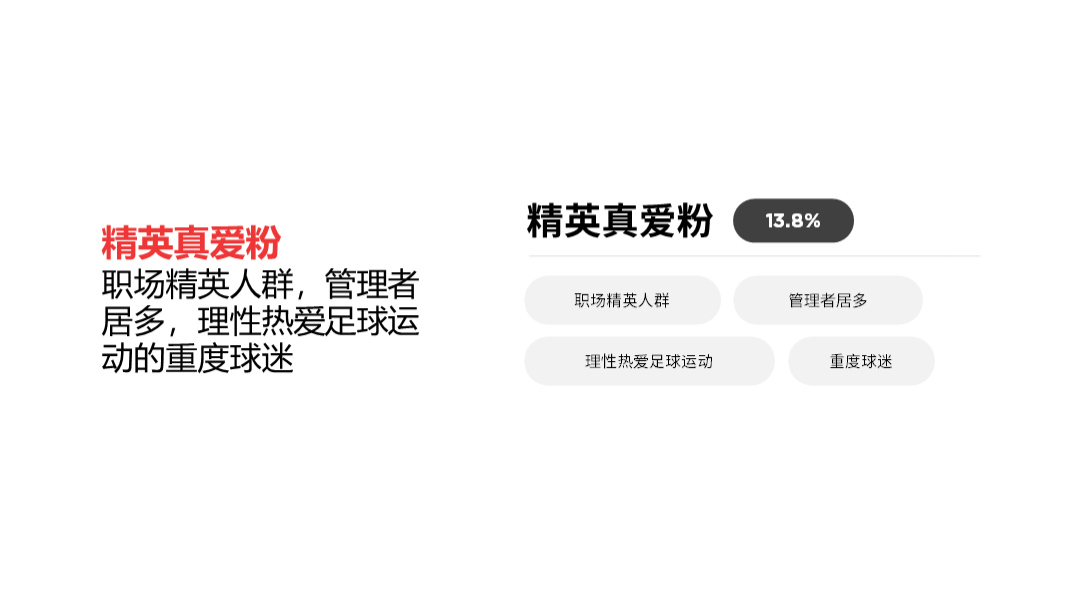 精英真爱粉
职场精英人群，管理者居多，理性热爱足球运动的重度球迷

精英真爱粉 13.8%

职场精英人群 管理者居多

理性热爱足球运动 重度球迷