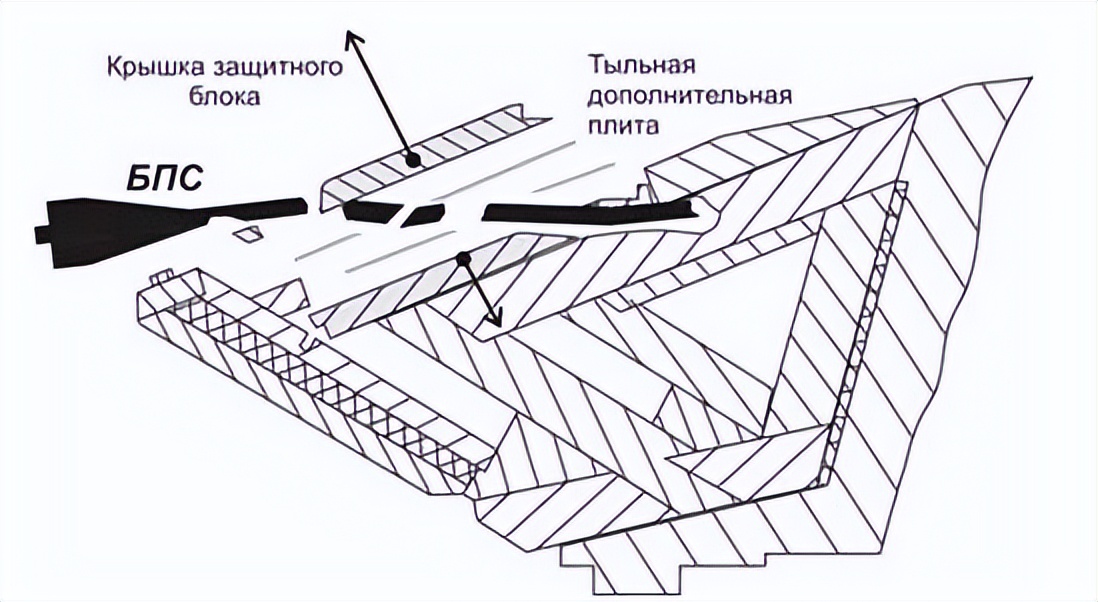 Крышка защитного блока

Тыльная дополнительная плита

БПС