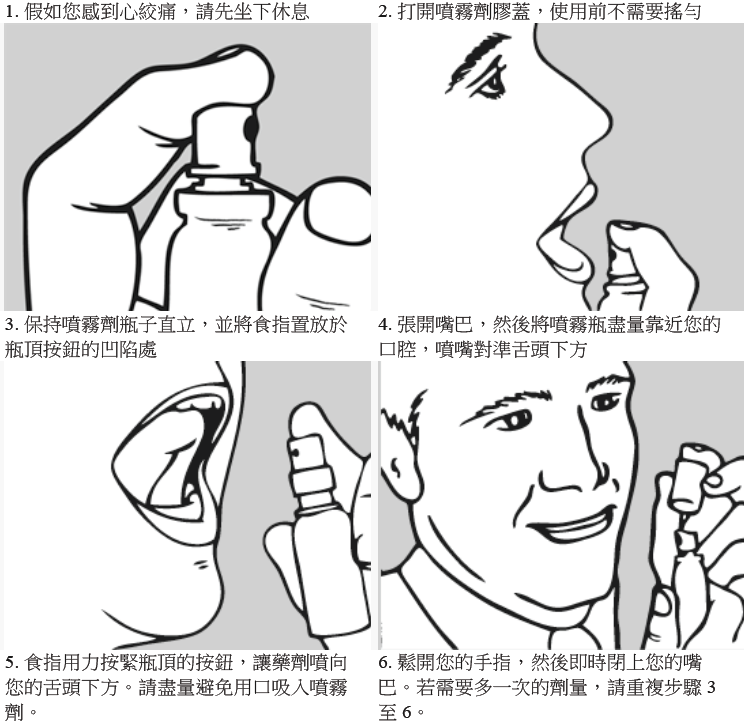 1. 假如您感到心絞痛，請先坐下休息

2. 打開噴霧劑膠蓋，使用前不需要搖勻

3. 保持噴霧劑瓶子直立，並將食指置放於瓶頂按鈕的凹陷處

4. 張開嘴巴，然後將噴霧瓶盡量靠近您的口腔，噴嘴對準舌頭下方

5. 食指用力按緊瓶頂的按鈕，讓藥劑噴向您的舌頭下方。請盡量避免用口吸入噴霧劑。

6. 鬆開您的手指，然後即時閉上您的嘴巴。若需要多一次的劑量，請重複步驟 3 至 6。