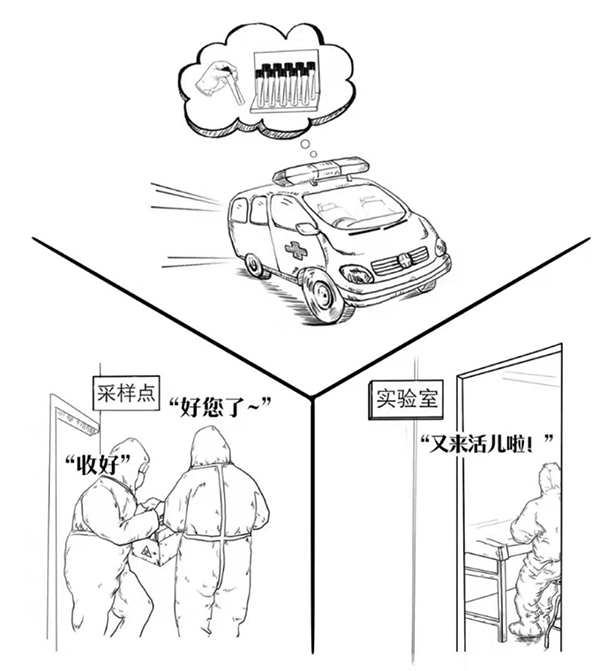 采样点

“好您了~”

“收好”

实验室

“又来活儿啦！”