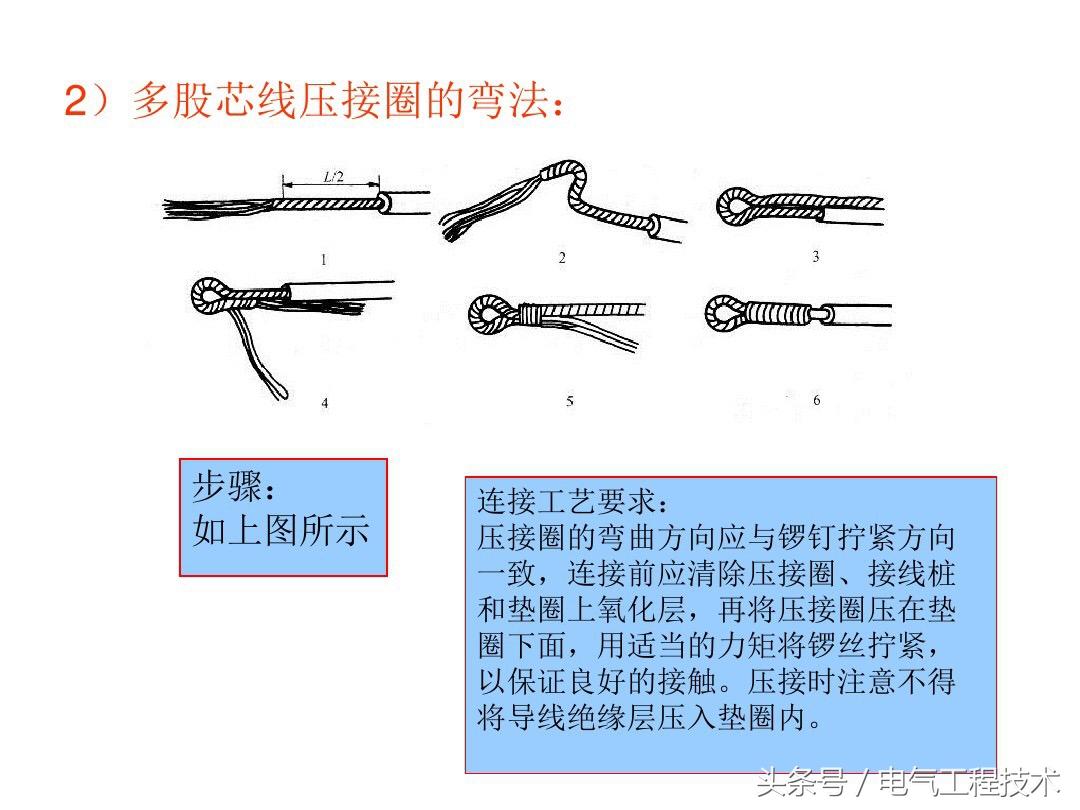 2）多股芯线压接圈的弯法：

L/2

1

2

3

4

5

6

步骤：
如上图所示

连接工艺要求：
压接圈的弯曲方向应与锣钉拧紧方向一致，连接前应清除压接圈、接线桩和垫圈上氧化层，再将压接圈压在垫圈下面，用适当的力矩将锣丝拧紧，以保证良好的接触。压接时注意不得将导线绝缘层压入垫圈内。

头条号 / 电气工程技术