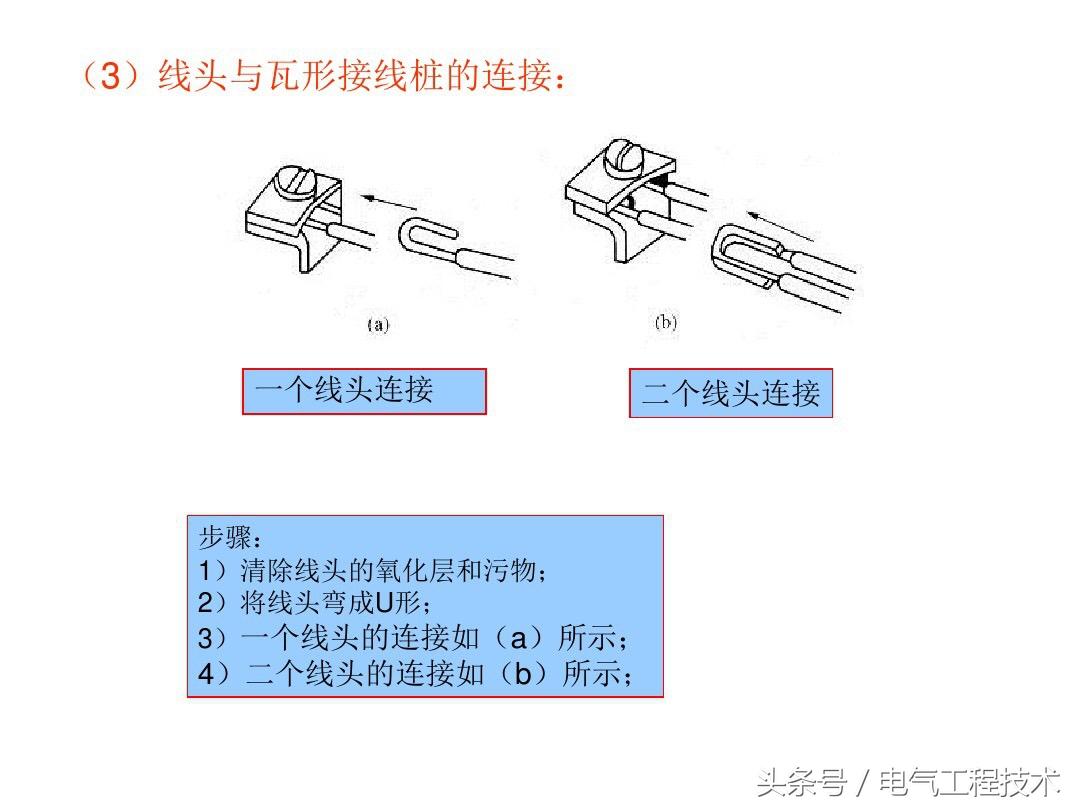 （3）线头与瓦形接线桩的连接：

(a)

(b)

一个线头连接

二个线头连接

步骤：
1）清除线头的氧化层和污物；
2）将线头弯成U形；
3）一个线头的连接如（a）所示；
4）二个线头的连接如（b）所示；

头条号 / 电气工程技术