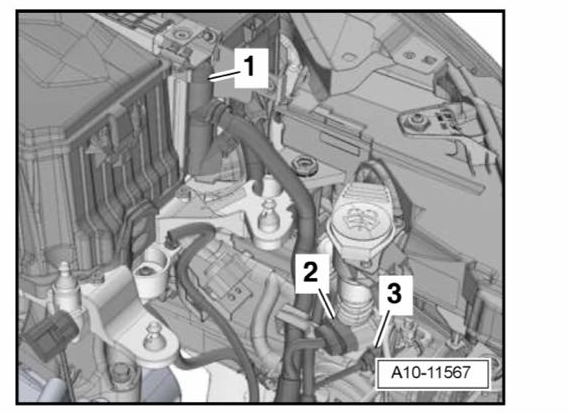 1
2
3
A10-11567