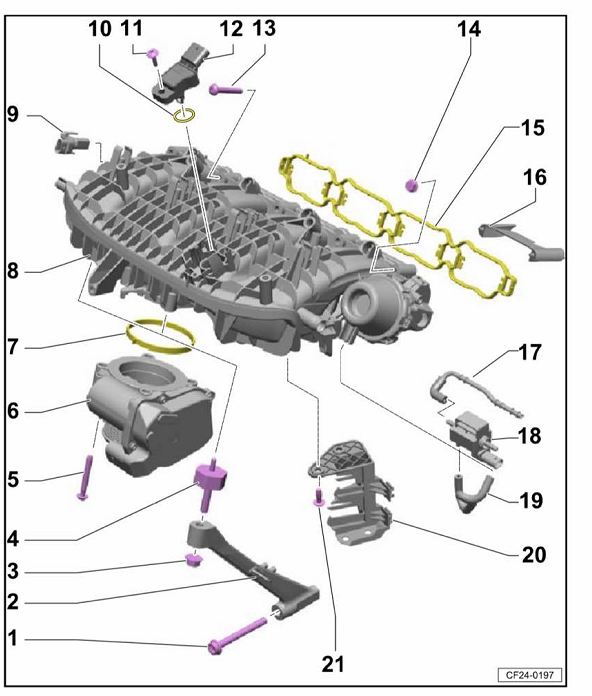 10 11 12 13

14

15

16

9

8

7

6

5

4

3

2

1

17

18

19

20

21

CF24-0197